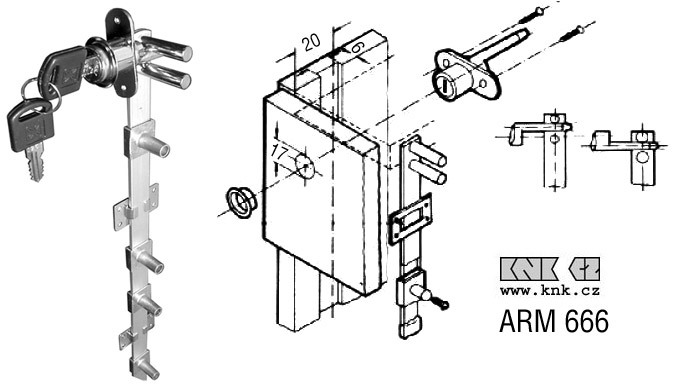 20
6
17
KNK CZ
www.knk.cz
ARM 666