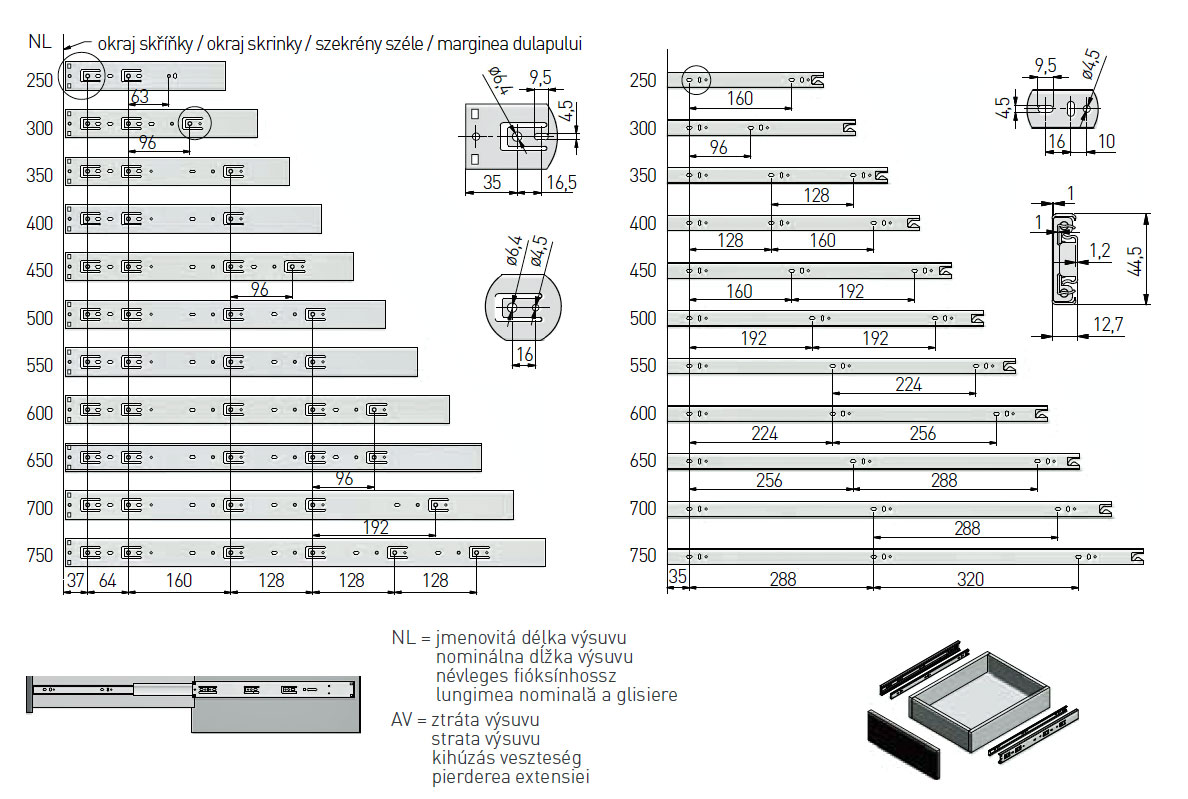 NL okraj skříňky / okraj skrinky / szekrény széle / marginea dulapului

250
63
300
96
350
400
450
96
500
550
600
650
96
700
192
750
37 64 160 128 128 128

ø6,4 9,5
4,5
35 16,5

ø6,4 ø4,5
16

250
160
300
96
350
128
400
128 160
450
160 192
500
192 192
550
224
600
224 256
650
256 288
700
288
750
35 288 320

9,5 ø4,5
4,5
16 10

1
1
1,2
44,5
12,7

NL = jmenovitá délka výsuvu
nominálna dĺžka výsuvu
névleges fióksínhossz
lungimea nominală a glisiere

AV = ztráta výsuvu
strata výsuvu
kihúzás veszteség
pierderea extensiei