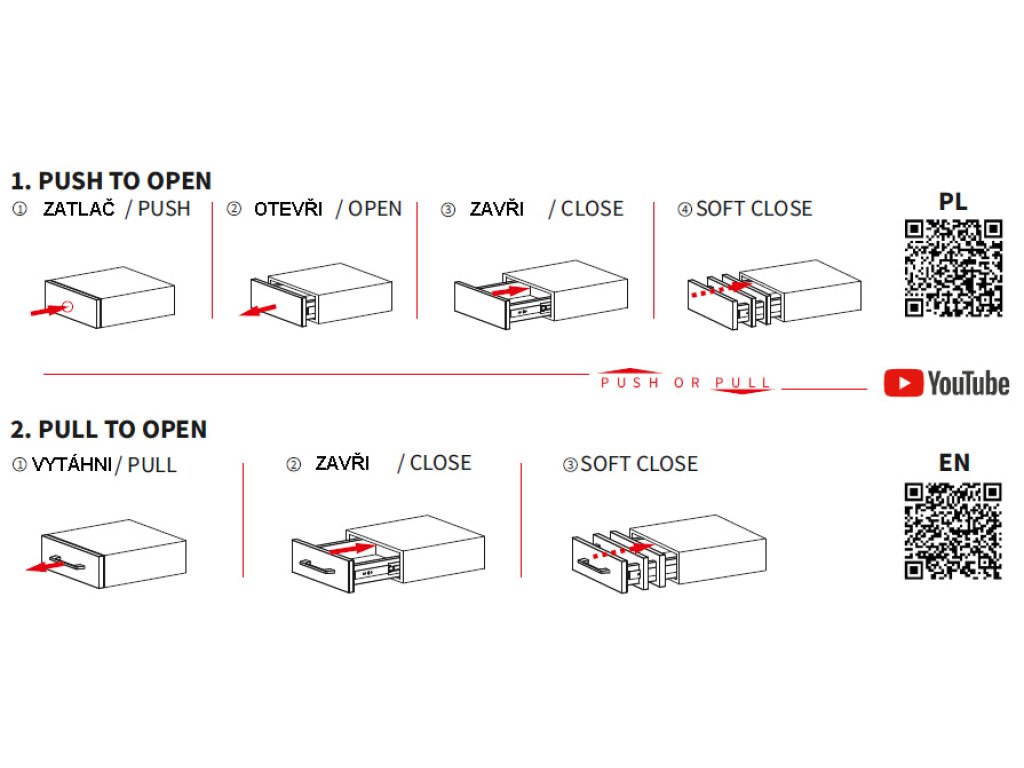 1. PUSH TO OPEN

① ZATLAČ / PUSH

② OTEVŘI / OPEN

③ ZAVŘI / CLOSE

④ SOFT CLOSE

PL

PUSH OR PULL

YouTube

2. PULL TO OPEN

① VYTÁHNI / PULL

② ZAVŘI / CLOSE

③ SOFT CLOSE

EN