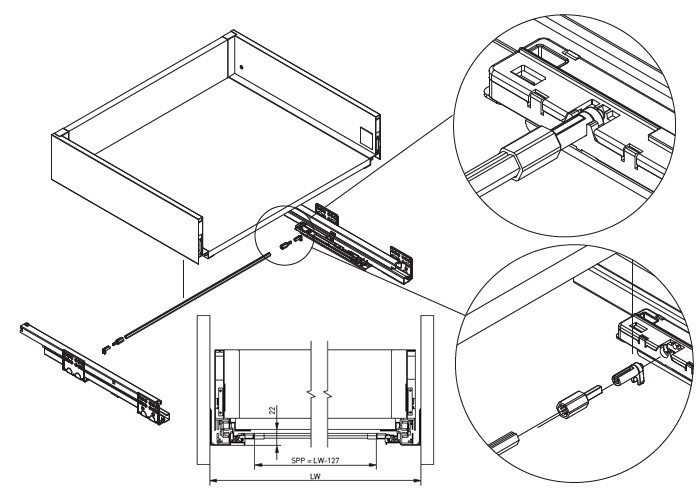 22

SPP = LW-127

LW