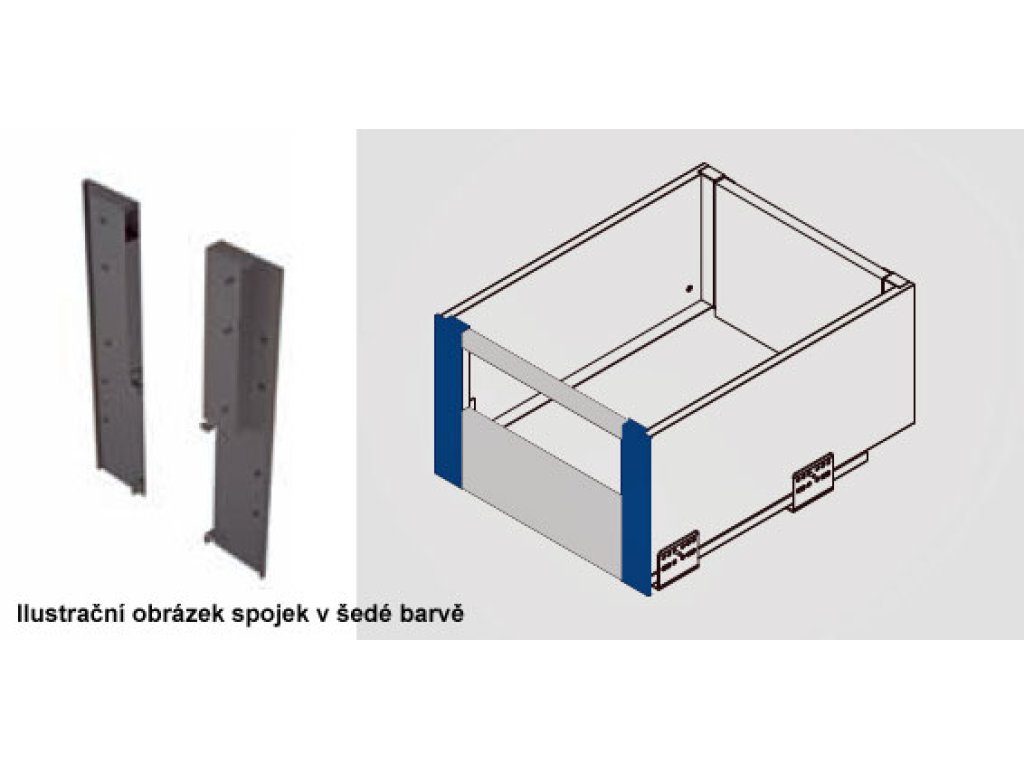 Ilustrační obrázek spojek v šedé barvě