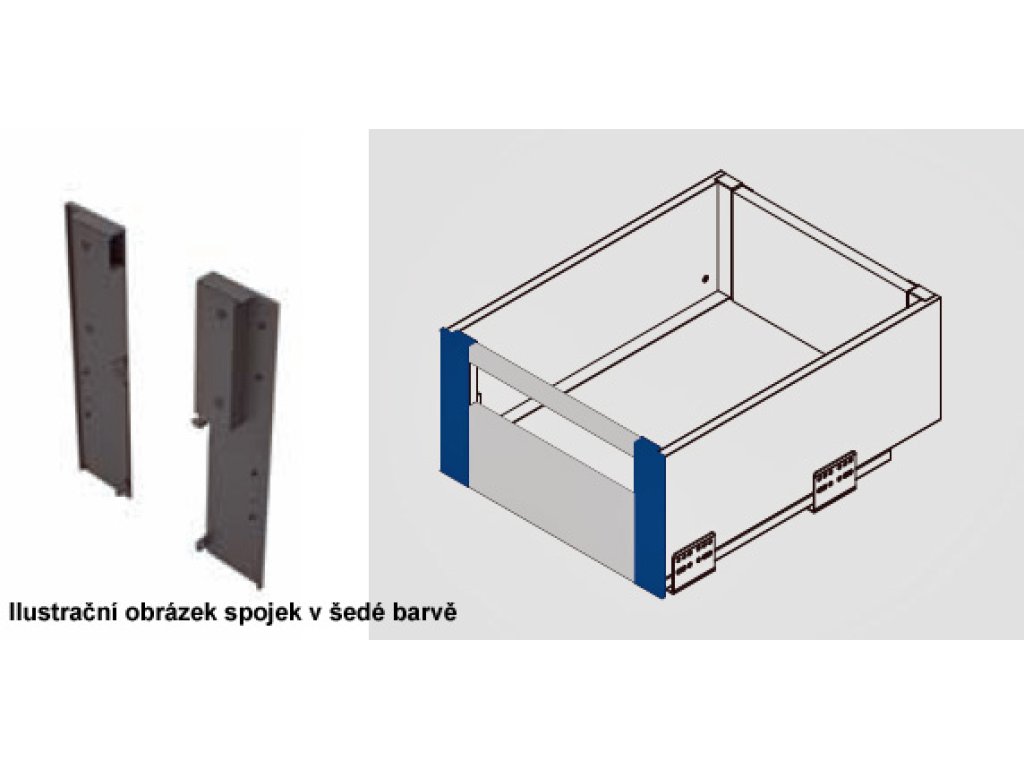 Ilustrační obrázek spojek v šedé barvě