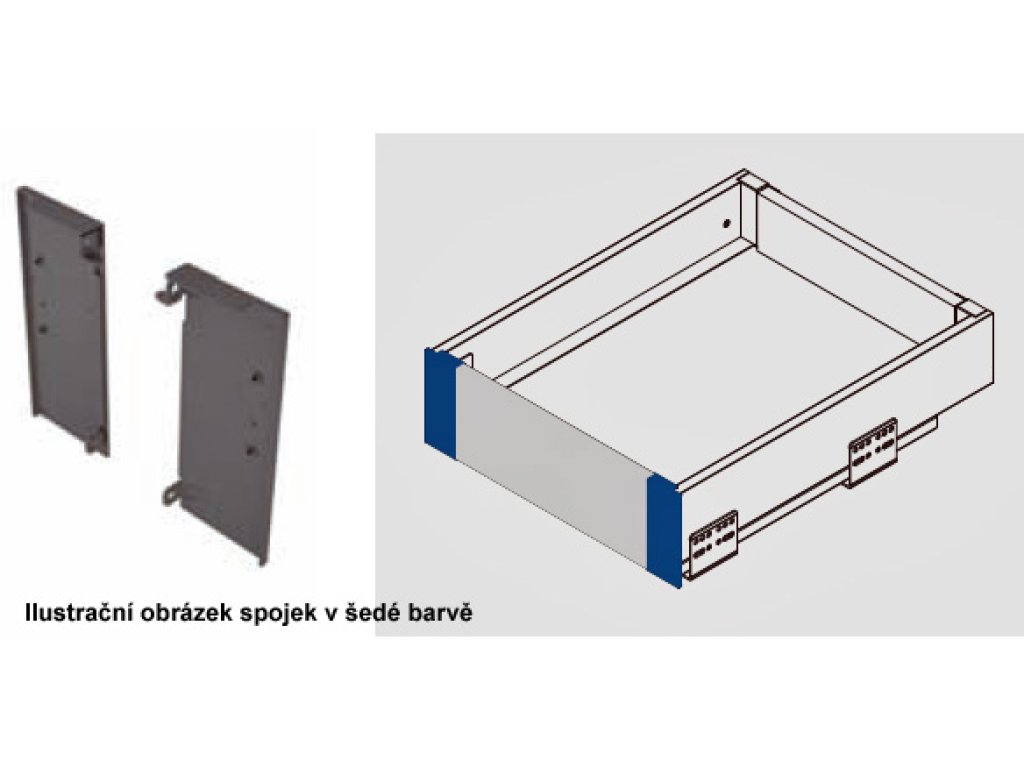 Ilustrační obrázek spojek v šedé barvě