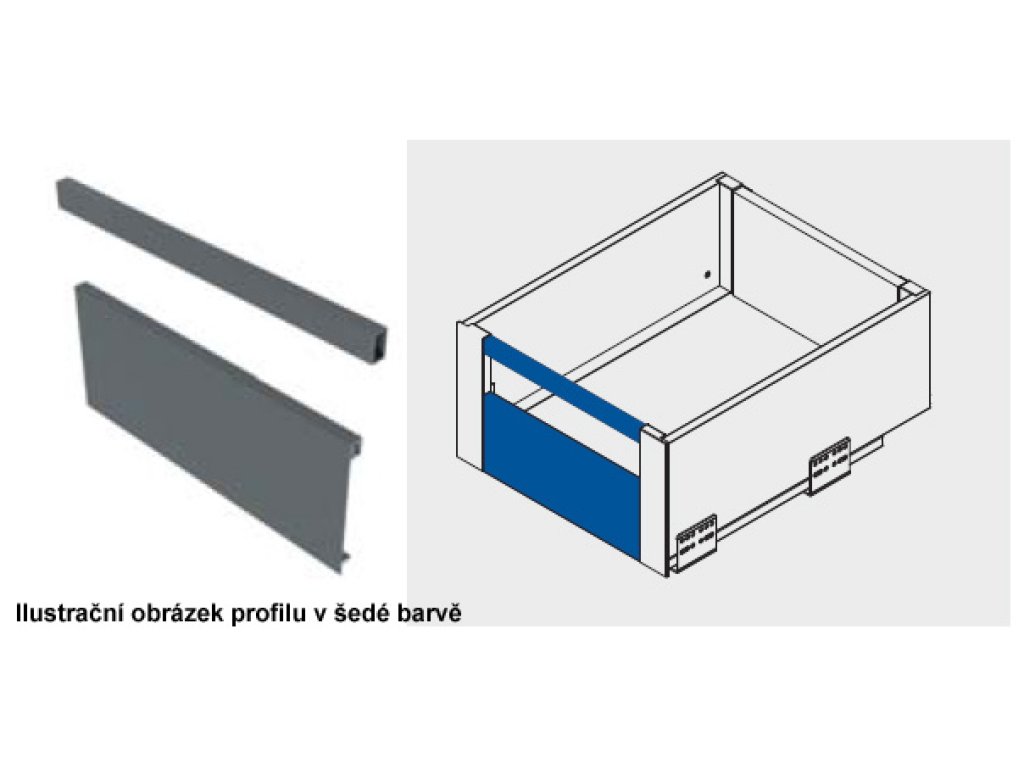 Ilustrační obrázek profilu v šedé barvě