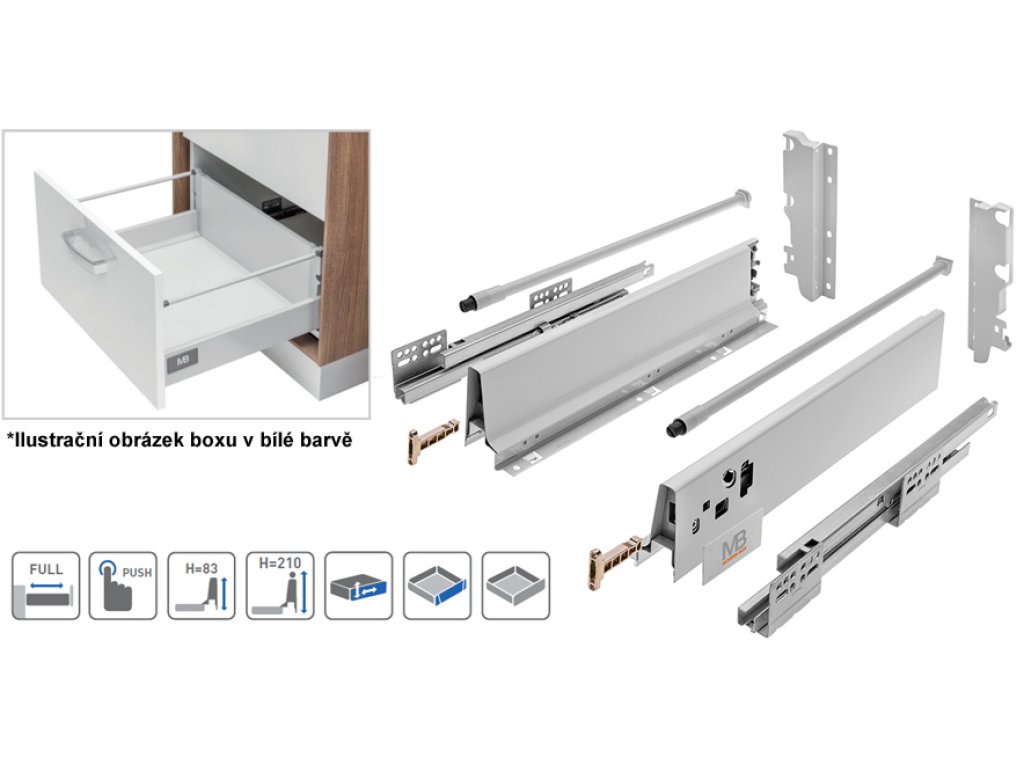 MB

*Ilustrační obrázek boxu v bílé barvě

FULL

PUSH

H=83

H=210

MB