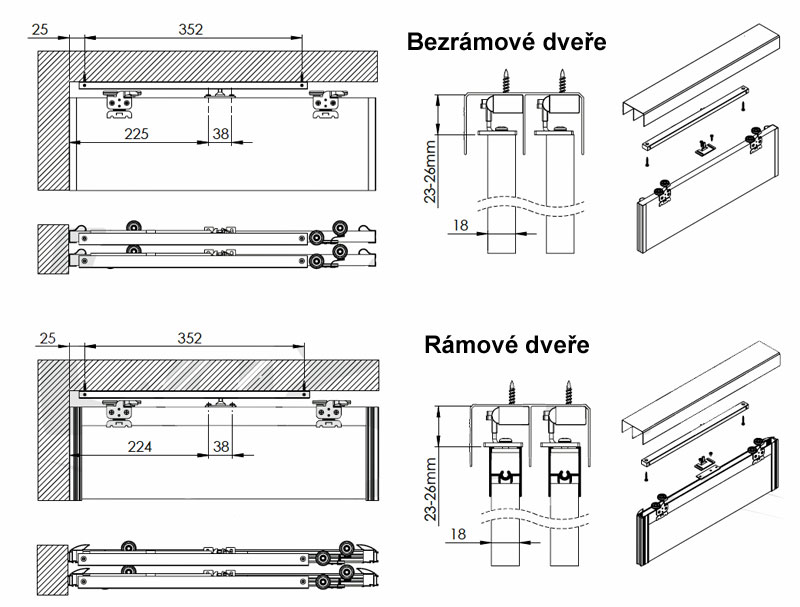 25
352
225
38

Bezrámové dveře
23-26mm
18

25
352
224
38

Rámové dveře
23-26mm
18