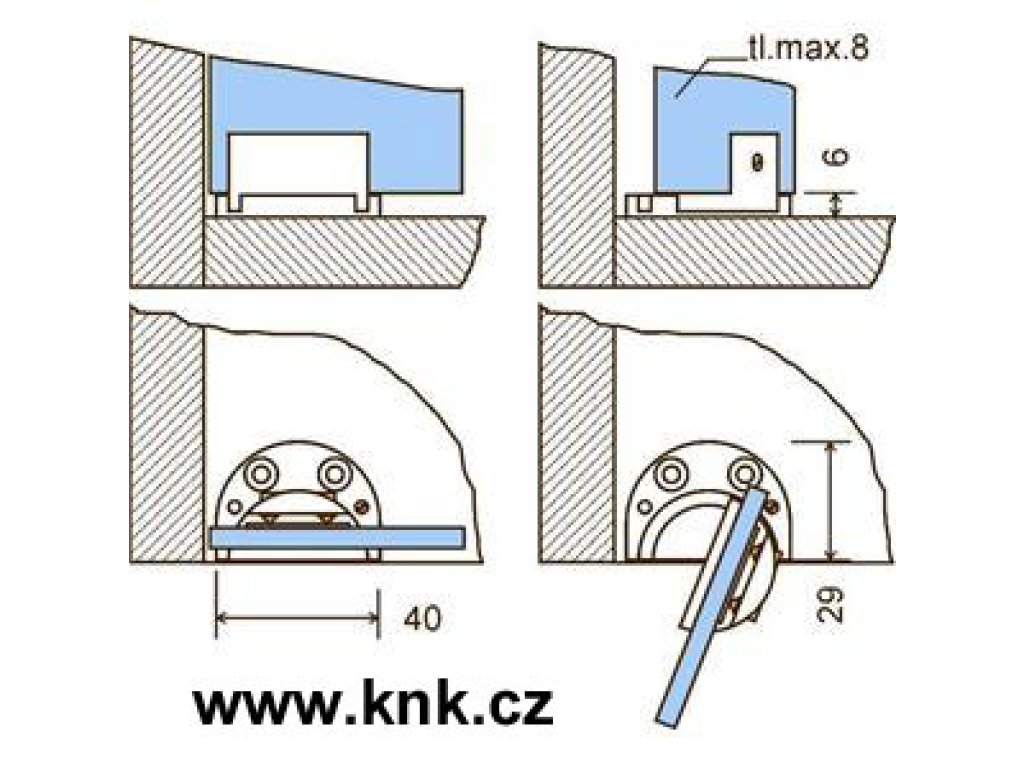 tl.max.8

6

40

29

www.knk.cz